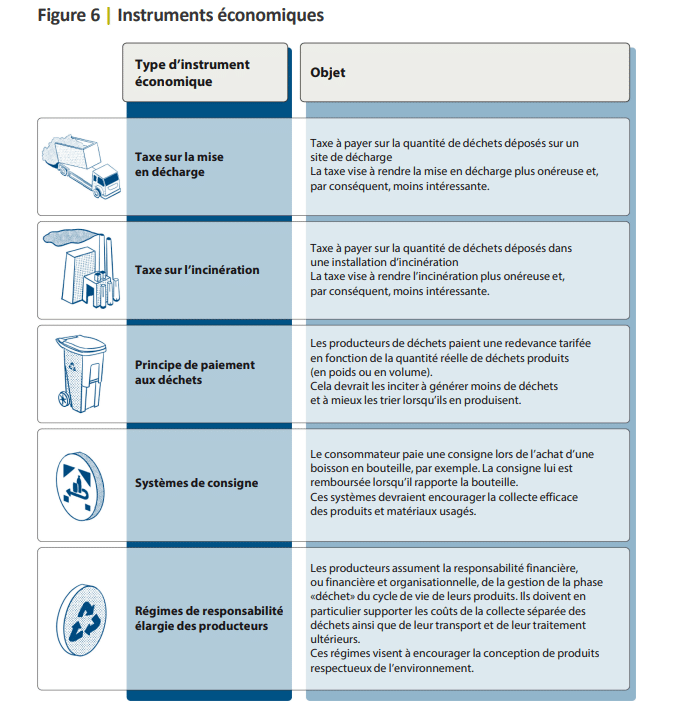 Figure 6 | Instruments économiques

| Type d'instrument économique | Objet |
|---|---|
| Taxe sur la mise en décharge | Taxe à payer sur la quantité de déchets déposés sur un site de décharge La taxe vise à rendre la mise en décharge plus onéreuse et, par conséquent, moins intéressante. |
| Taxe sur l'incinération | Taxe à payer sur la quantité de déchets déposés dans une installation d'incinération La taxe vise à rendre l'incinération plus onéreuse et, par conséquent, moins intéressante. |
| Principe de paiement aux déchets | Les producteurs de déchets paient une redevance tarifée en fonction de la quantité réelle de déchets produits (en poids ou en volume). Cela devrait les inciter à générer moins de déchets et à mieux les trier lorsqu'ils en produisent. |
| Systèmes de consigne | Le consommateur paie une consigne lors de l'achat d'une boisson en bouteille, par exemple. La consigne lui est remboursée lorsqu'il rapporte la bouteille. Ces systèmes devraient encourager la collecte efficace des produits et matériaux usagés. |
| Régimes de responsabilité élargie des producteurs | Les producteurs assument la responsabilité financière, ou financière et organisationnelle, de la gestion de la phase «déchet» du cycle de vie de leurs produits. Ils doivent en particulier supporter les coûts de la collecte séparée des déchets ainsi que de leur transport et de leur traitement ultérieurs. Ces régimes visent à encourager la conception de produits respectueux de l'environnement. |